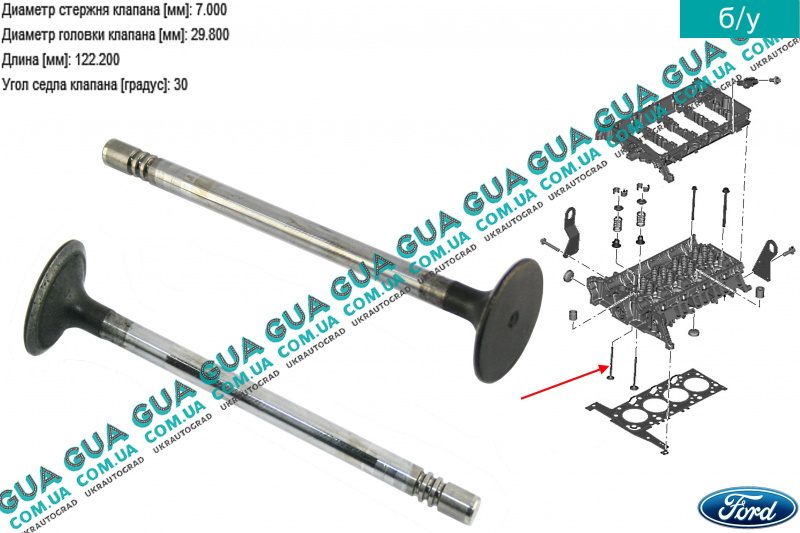 Диаметр стержня клапана [мм]: 7.000
Диаметр головки клапана [мм]: 29.800
Длина [мм]: 122.200
Угол седла клапана [градус]: 30

б/у

GUA COM.UA UKRAUTOGRAD

Ford